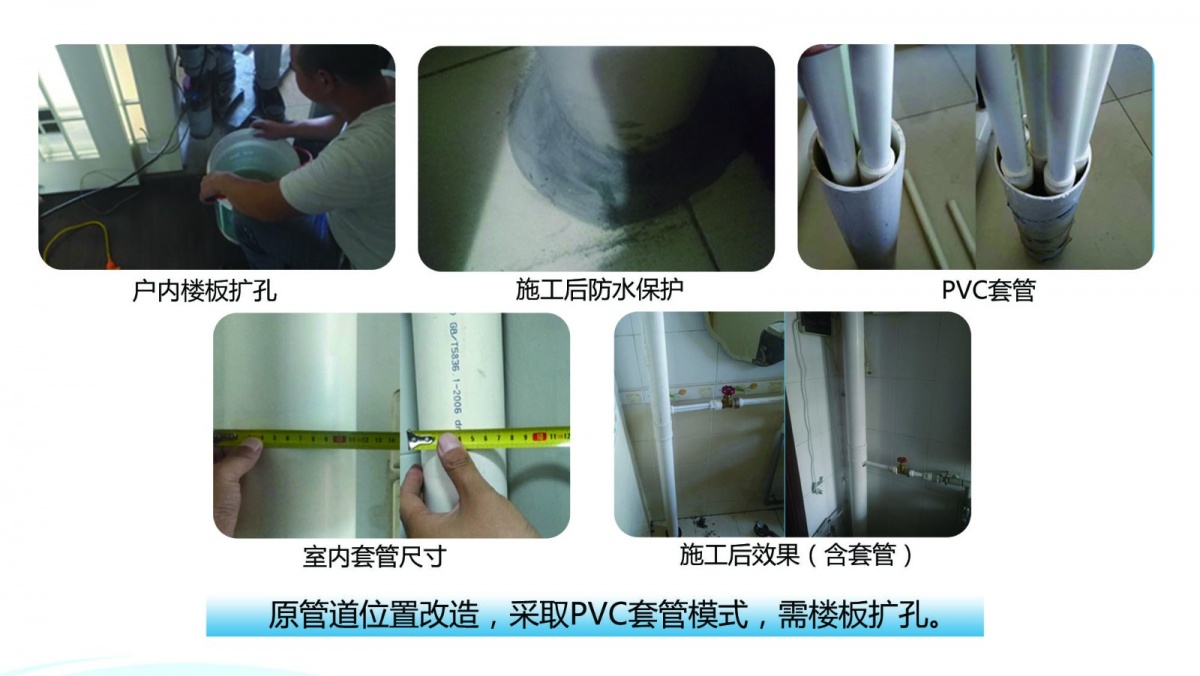 户内楼板扩孔

施工后防水保护

PVC套管

GB/T5836 1-2006

室内套管尺寸

施工后效果（含套管）

原管道位置改造，采取PVC套管模式，需楼板扩孔。